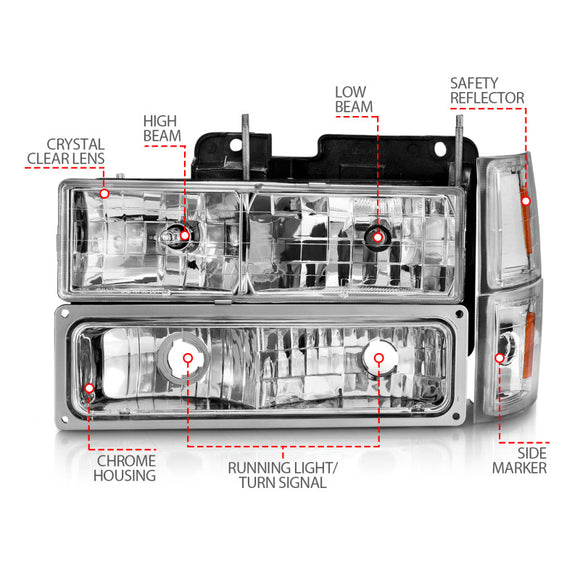 CRYSTAL CLEAR LENS

HIGH BEAM

LOW BEAM

SAFETY REFLECTOR

CHROME HOUSING

RUNNING LIGHT/ TURN SIGNAL

SIDE MARKER